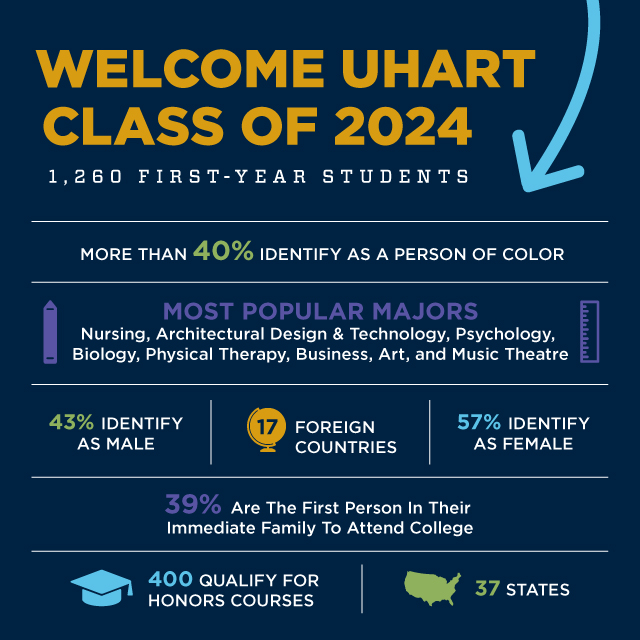 WELCOME UHART CLASS OF 2024

1,260 FIRST-YEAR STUDENTS

MORE THAN 40% IDENTIFY AS A PERSON OF COLOR

MOST POPULAR MAJORS
Nursing, Architectural Design & Technology, Psychology, Biology, Physical Therapy, Business, Art, and Music Theatre

43% IDENTIFY AS MALE

17 FOREIGN COUNTRIES

57% IDENTIFY AS FEMALE

39% Are The First Person In Their Immediate Family To Attend College

400 QUALIFY FOR HONORS COURSES

37 STATES